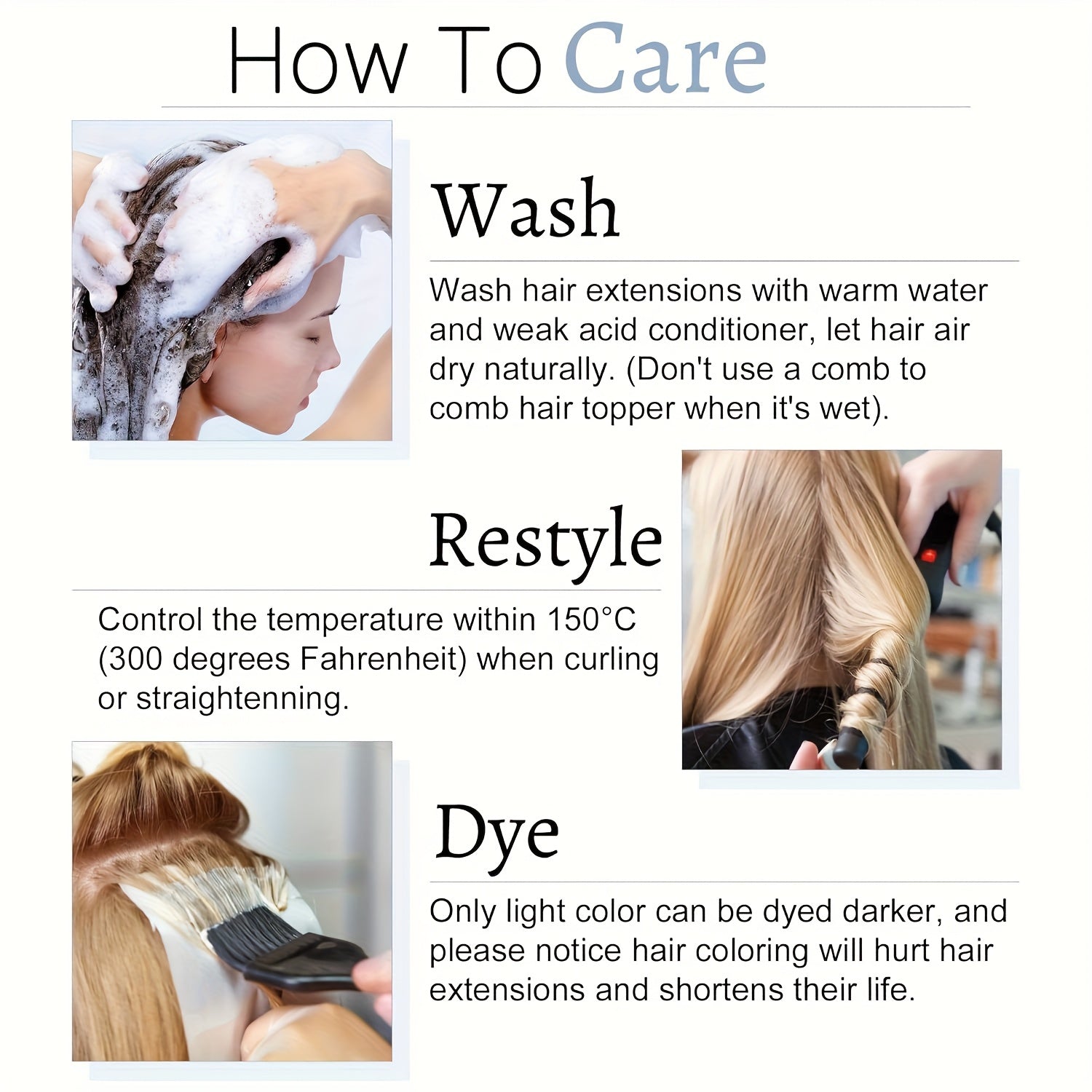 How To Care

Wash

Wash hair extensions with warm water and weak acid conditioner, let hair air dry naturally. (Don't use a comb to comb hair topper when it's wet).

Restyle

Control the temperature within 150°C (300 degrees Fahrenheit) when curling or straightenning.

Dye

Only light color can be dyed darker, and please notice hair coloring will hurt hair extensions and shortens their life.